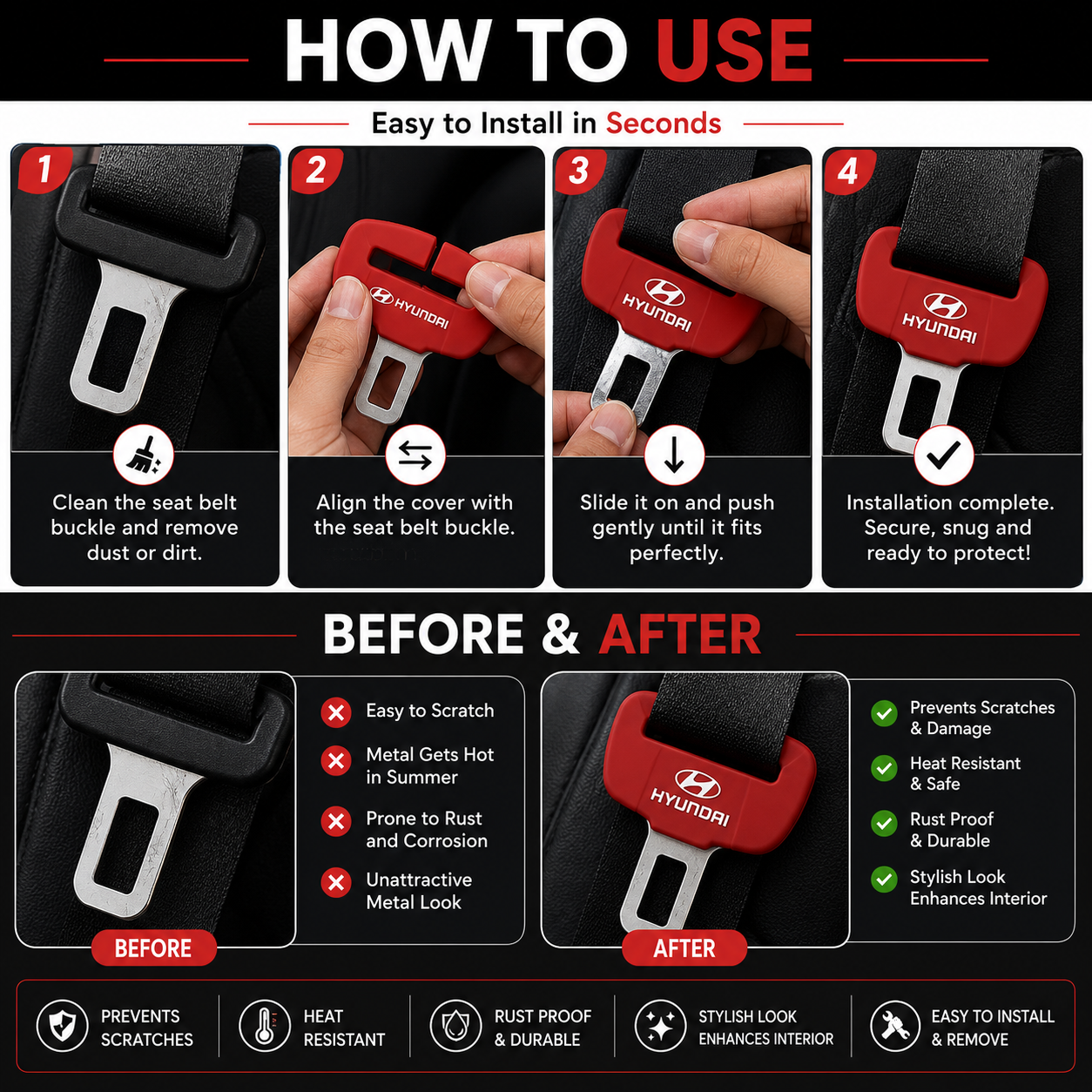 HOW TO USE

Easy to Install in Seconds

1

Clean the seat belt buckle and remove dust or dirt.

2

HYUNDAI

Align the cover with the seat belt buckle.

3

HYUNDAI

Slide it on and push gently until it fits perfectly.

4

HYUNDAI

Installation complete. Secure, snug and ready to protect!

BEFORE & AFTER

BEFORE

Easy to Scratch

Metal Gets Hot in Summer

Prone to Rust and Corrosion

Unattractive Metal Look

HYUNDAI

AFTER

Prevents Scratches & Damage

Heat Resistant & Safe

Rust Proof & Durable

Stylish Look Enhances Interior

PREVENTS SCRATCHES

HEAT RESISTANT

RUST PROOF & DURABLE

STYLISH LOOK ENHANCES INTERIOR

EASY TO INSTALL & REMOVE